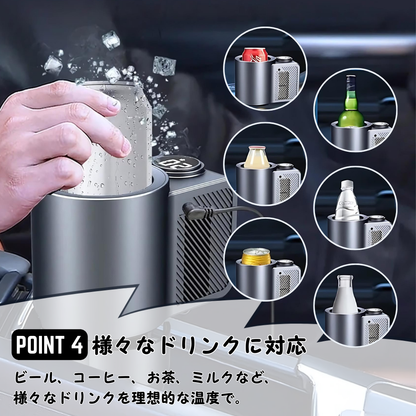 POINT 4 様々なドリンクに対応

ビール、コーヒー、お茶、ミルクなど、
様々なドリンクを理想的な温度で。