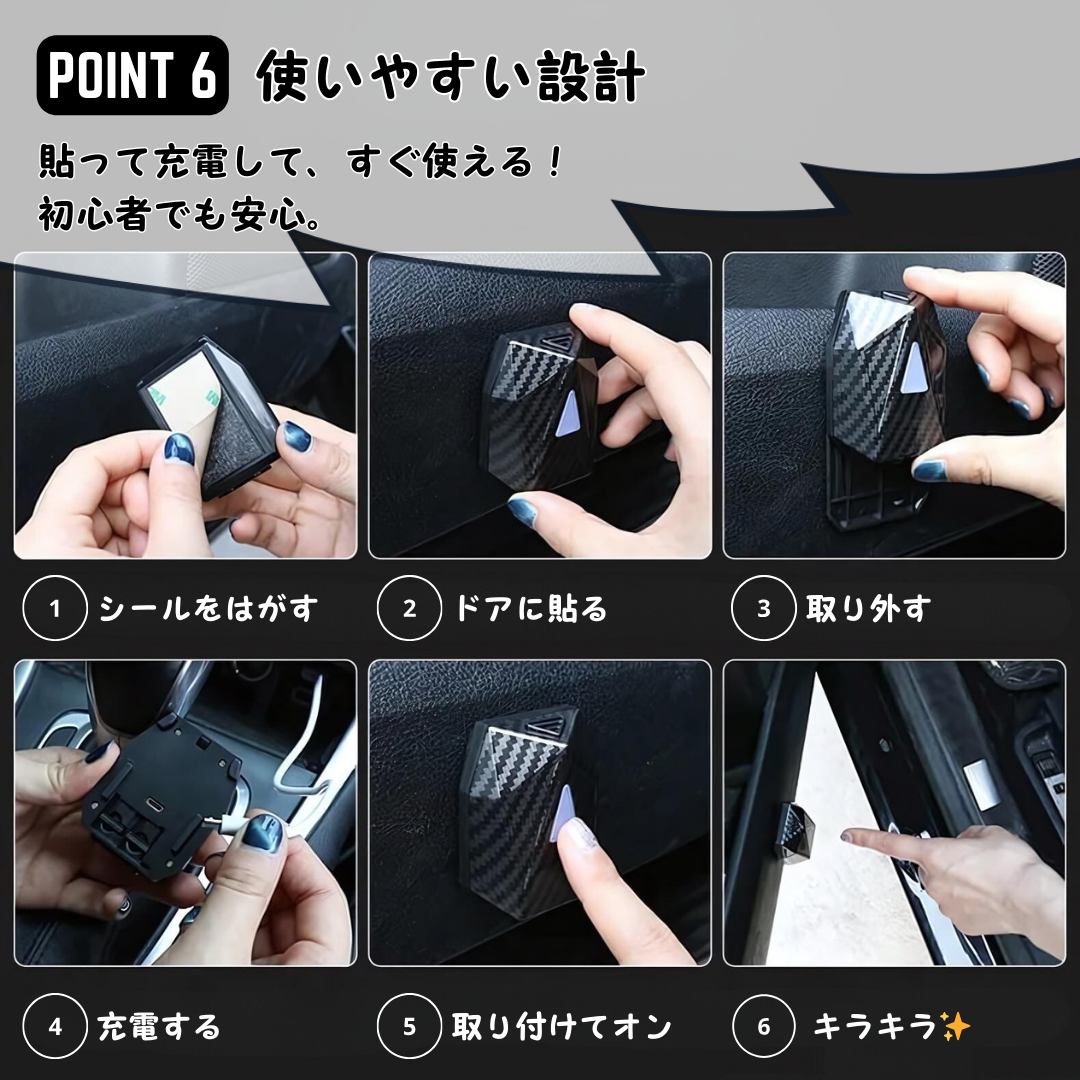 POINT 6 使いやすい設計

貼って充電して、すぐ使える！
初心者でも安心。

1 シールをはがす

2 ドアに貼る

3 取り外す

4 充電する

5 取り付けてオン

6 キラキラ✨